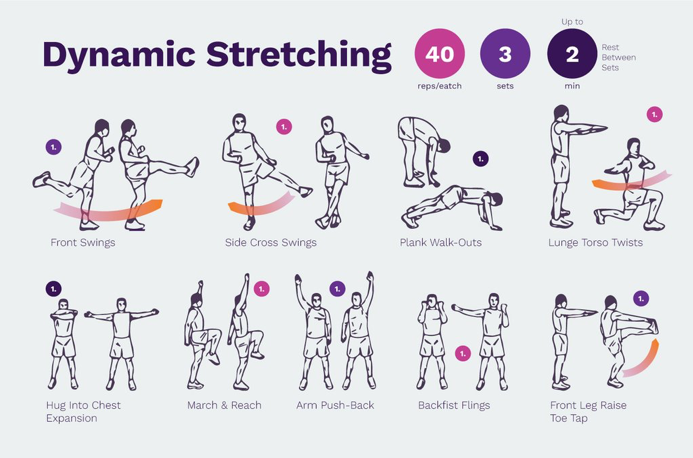 Dynamic Stretching

40
reps/eatch

3
sets

Up to
2
min
Rest Between Sets

1.
Front Swings

1.
Side Cross Swings

1.
Plank Walk-Outs

1.
Lunge Torso Twists

1.
Hug Into Chest Expansion

1.
March & Reach

1.
Arm Push-Back

1.
Backfist Flings

1.
Front Leg Raise Toe Tap